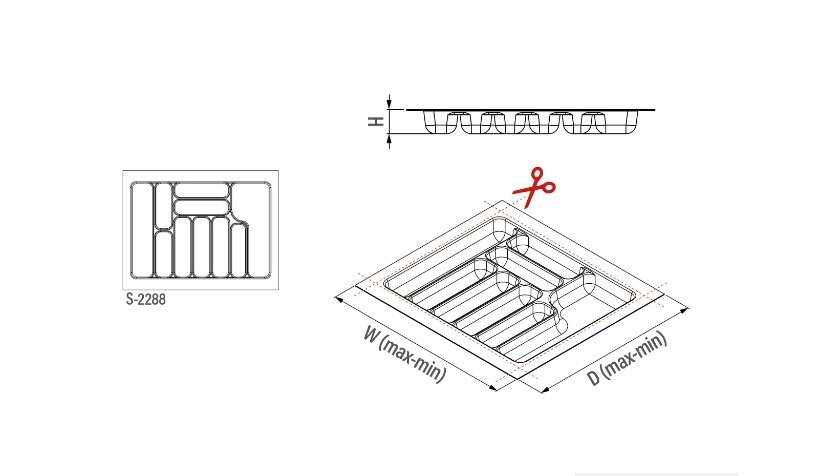 H

S-2288

W (max-min)

D (max-min)