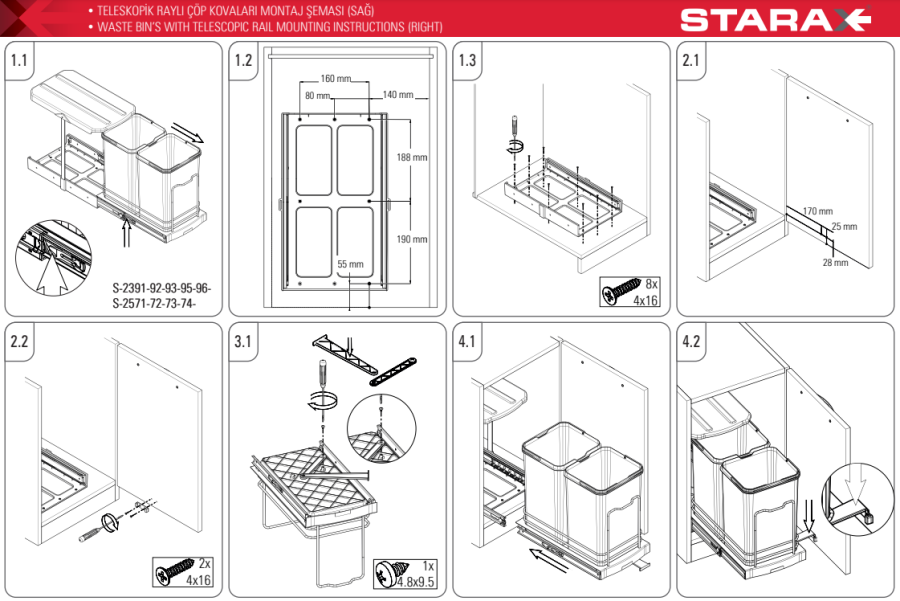 • TELESKOPİK RAYLI ÇÖP KOVALARI MONTAJ ŞEMASI (SAĞ)
• WASTE BIN'S WITH TELESCOPIC RAIL MOUNTING INSTRUCTIONS (RIGHT)

STARAX

1.1

S-2391-92-93-95-96-
S-2571-72-73-74-

1.2

160 mm
80 mm
140 mm
188 mm
190 mm
55 mm

1.3

8x
4x16

2.1

170 mm
25 mm
28 mm

2.2

2x
4x16

3.1

1x
4.8x9.5

4.1

4.2