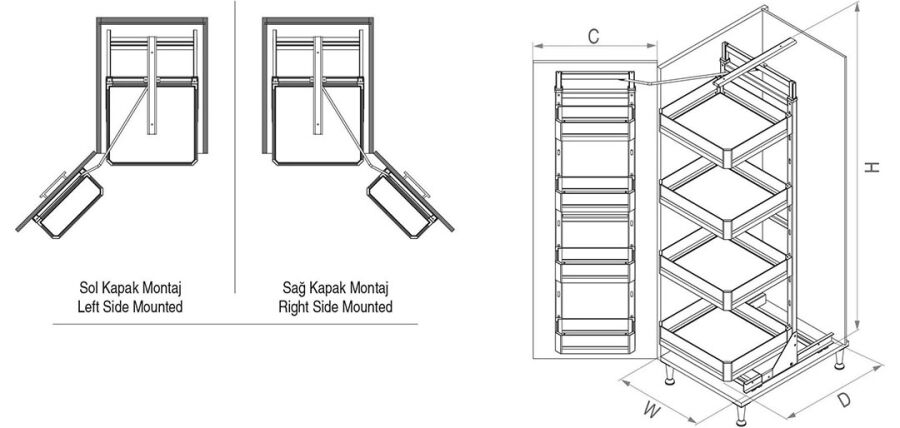 Sol Kapak Montaj
Left Side Mounted

Sağ Kapak Montaj
Right Side Mounted

C

H

W

D