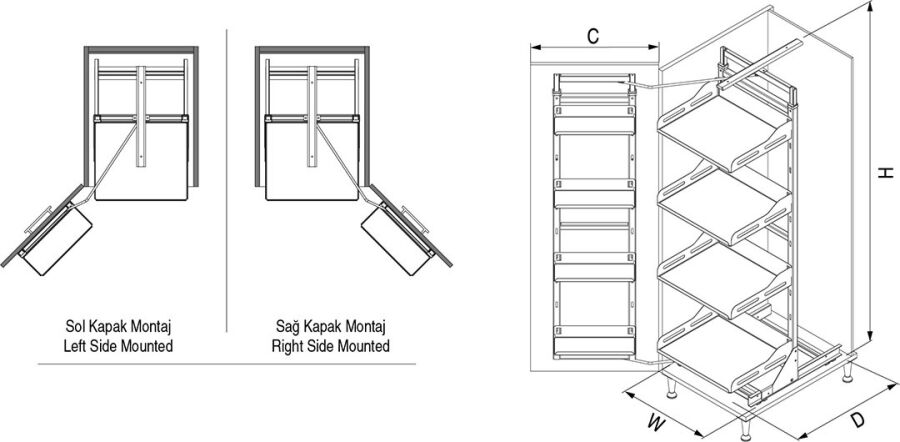 Sol Kapak Montaj
Left Side Mounted

Sağ Kapak Montaj
Right Side Mounted

C

H

W

D