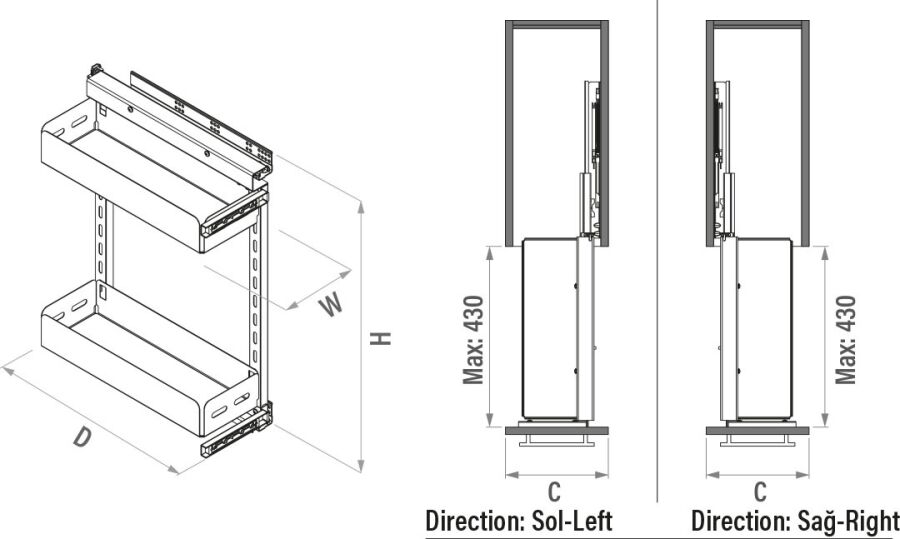 W
H
D
Max: 430
C
Direction: Sol-Left
Max: 430
C
Direction: Sağ-Right