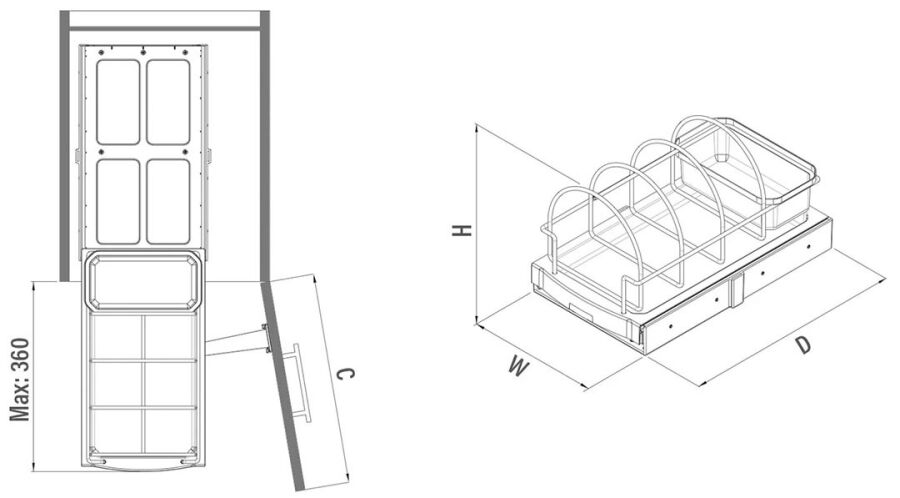 Max: 360
C
H
W
D